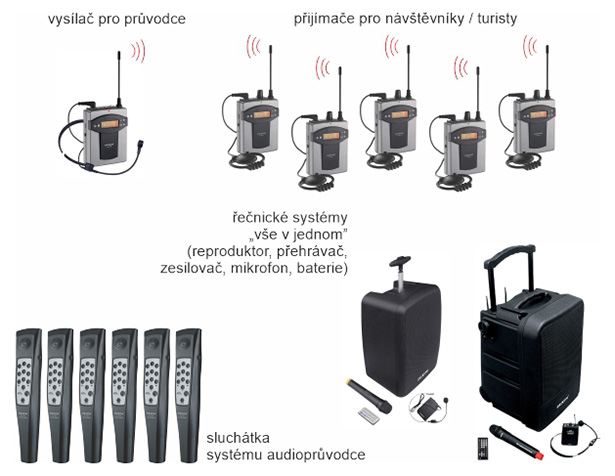 vysílač pro průvodce

přijímače pro návštěvníky / turisty

řečnické systémy
„vše v jednom"
(reproduktor, přehrávač,
zesilovač, mikrofon, baterie)

sluchátka
systému audioprůvodce